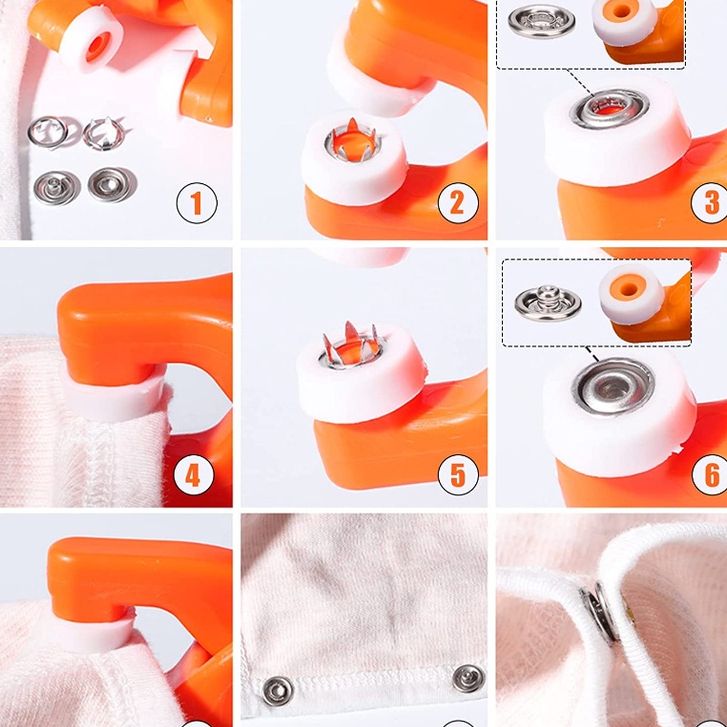 1
2
3
4
5
6